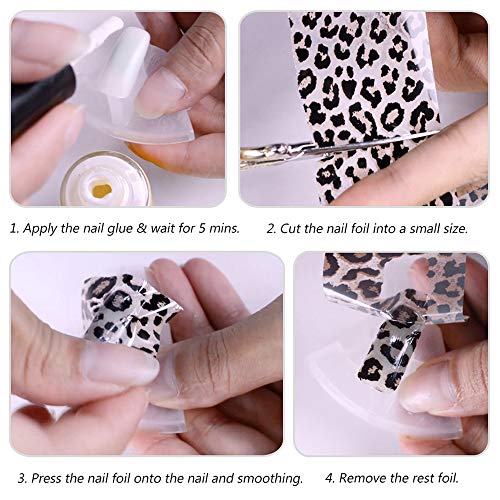 1. Apply the nail glue & wait for 5 mins.

2. Cut the nail foil into a small size.

3. Press the nail foil onto the nail and smoothing.

4. Remove the rest foil.