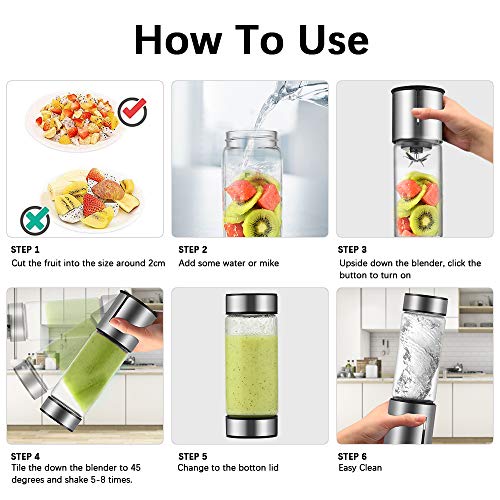 How To Use

STEP 1
Cut the fruit into the size around 2cm

STEP 2
Add some water or mike

STEP 3
Upside down the blender, click the button to turn on

STEP 4
Tile the down the blender to 45 degrees and shake 5-8 times.

STEP 5
Change to the botton lid

STEP 6
Easy Clean