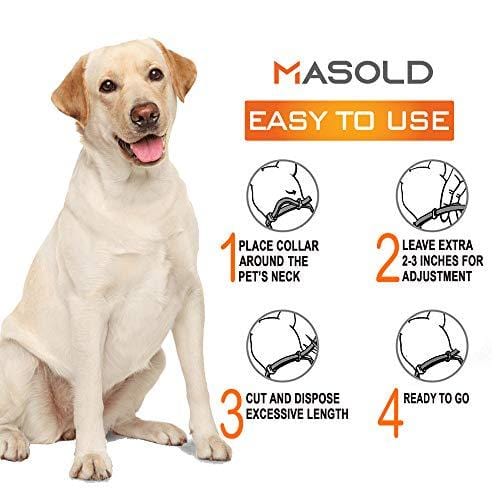 MASOLD

EASY TO USE

1 PLACE COLLAR AROUND THE PET'S NECK

2 LEAVE EXTRA 2-3 INCHES FOR ADJUSTMENT

3 CUT AND DISPOSE EXCESSIVE LENGTH

4 READY TO GO