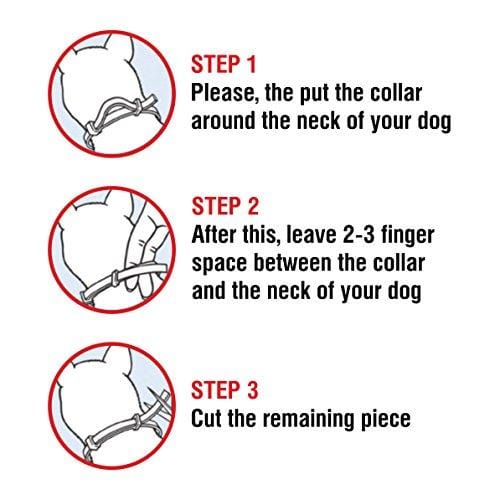 STEP 1
Please, the put the collar around the neck of your dog

STEP 2
After this, leave 2-3 finger space between the collar and the neck of your dog

STEP 3
Cut the remaining piece