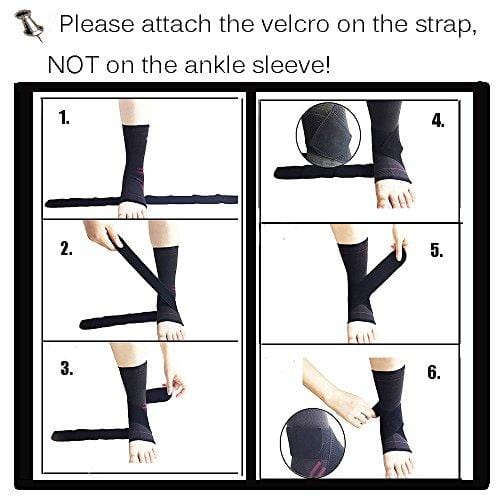 Please attach the velcro on the strap, NOT on the ankle sleeve!

1.

2.

3.

4.

5.

6.