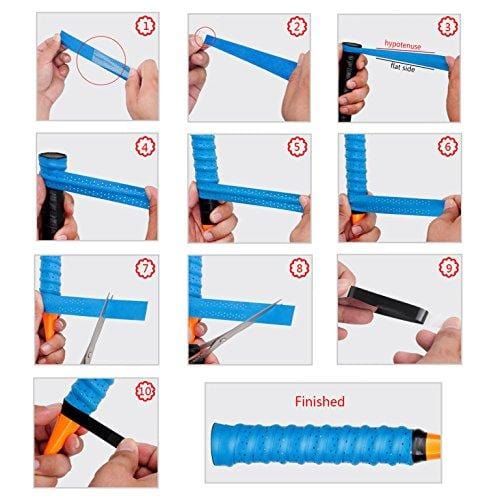 1

2

3
hypotenuse
flat side

4

5

6

7

8

9

10

Finished