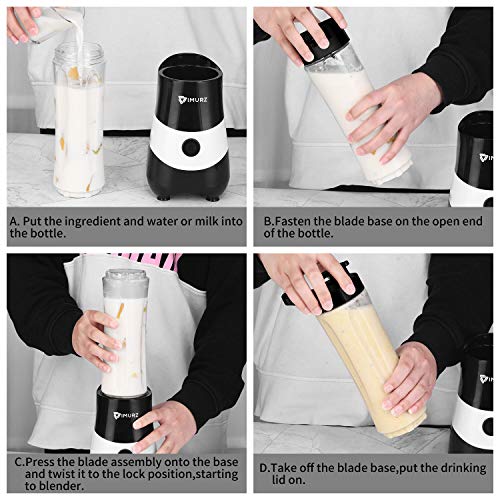 VIMURZ

A. Put the ingredient and water or milk into the bottle.

B.Fasten the blade base on the open end of the bottle.

VIMURZ

C.Press the blade assembly onto the base and twist it to the lock position,starting to blender.

D.Take off the blade base,put the drinking lid on.