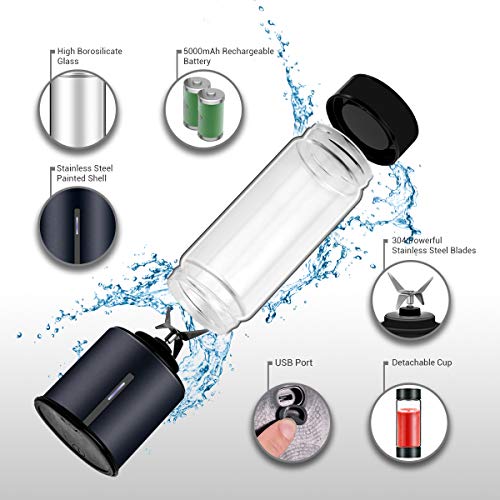 High Borosilicate Glass

5000mAh Rechargeable Battery

Stainless Steel Painted Shell

304 Powerful Stainless Steel Blades

USB Port

Detachable Cup