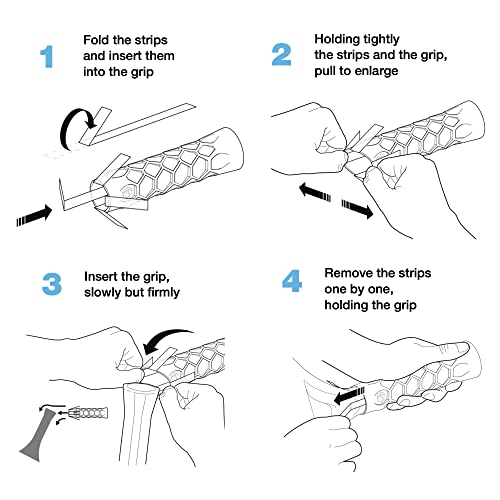 1 Fold the strips and insert them into the grip

2 Holding tightly the strips and the grip, pull to enlarge

3 Insert the grip, slowly but firmly

4 Remove the strips one by one, holding the grip