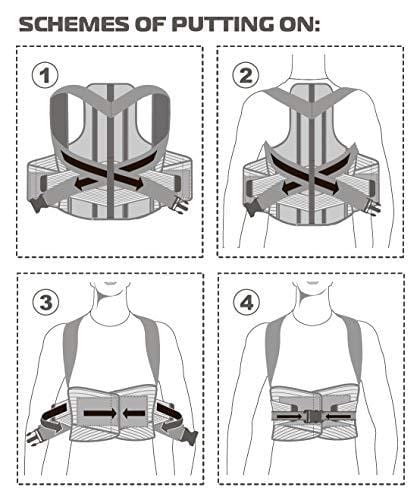 SCHEMES OF PUTTING ON:

1

2

3

4