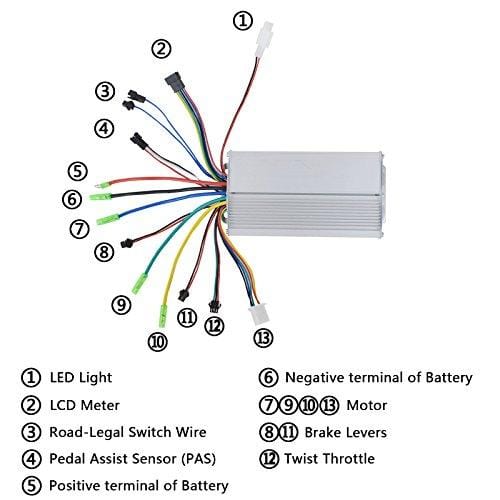 ①

②

③

④

⑤

⑥

⑦

⑧

⑨

⑩

⑪

⑫

⑬

① LED Light

② LCD Meter

③ Road-Legal Switch Wire

④ Pedal Assist Sensor (PAS)

⑤ Positive terminal of Battery

⑥ Negative terminal of Battery

⑦⑨⑩⑬ Motor

⑧⑪ Brake Levers

⑫ Twist Throttle