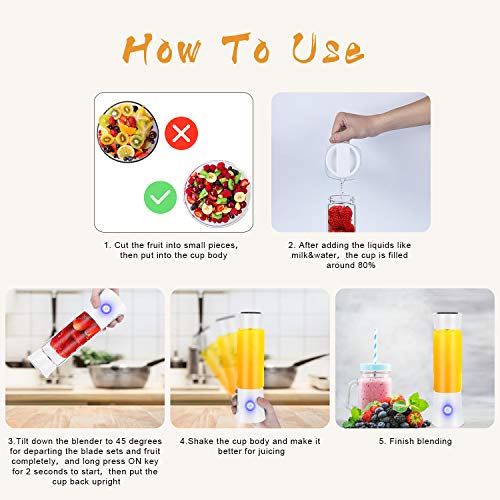 How To Use

1. Cut the fruit into small pieces, then put into the cup body

2. After adding the liquids like milk&water, the cup is filled around 80%

3.Tilt down the blender to 45 degrees for departing the blade sets and fruit completely, and long press ON key for 2 seconds to start, then put the cup back upright

4.Shake the cup body and make it better for juicing

5. Finish blending