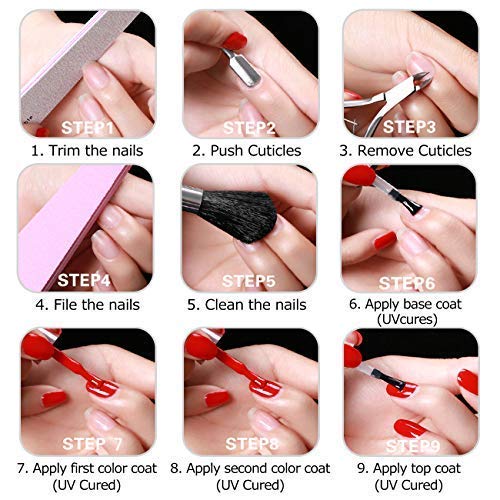 STEP1
1. Trim the nails

STEP2
2. Push Cuticles

STEP3
3. Remove Cuticles

STEP4
4. File the nails

STEP5
5. Clean the nails

STEP6
6. Apply base coat (UVcures)

STEP 7
7. Apply first color coat (UV Cured)

STEP8
8. Apply second color coat (UV Cured)

STEP9
9. Apply top coat (UV Cured)