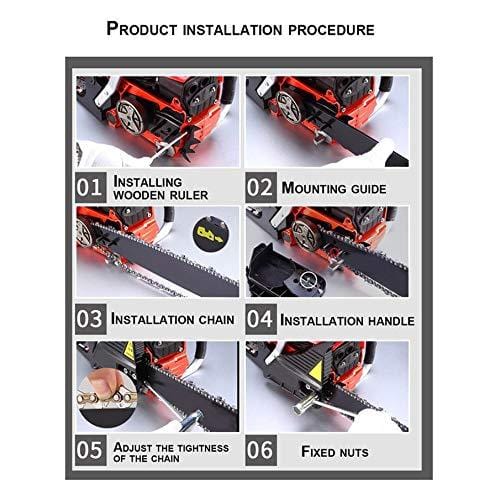 PRODUCT INSTALLATION PROCEDURE

01 INSTALLING WOODEN RULER

02 MOUNTING GUIDE

03 INSTALLATION CHAIN

04 INSTALLATION HANDLE

05 ADJUST THE TIGHTNESS OF THE CHAIN

06 FIXED NUTS