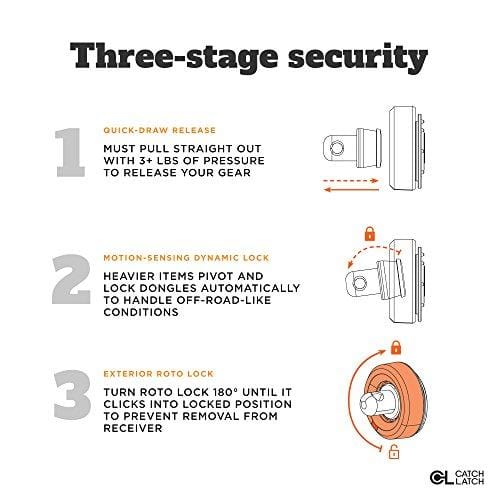 Three-stage security

1

QUICK-DRAW RELEASE

MUST PULL STRAIGHT OUT WITH 3+ LBS OF PRESSURE TO RELEASE YOUR GEAR

2

MOTION-SENSING DYNAMIC LOCK

HEAVIER ITEMS PIVOT AND LOCK DONGLES AUTOMATICALLY TO HANDLE OFF-ROAD-LIKE CONDITIONS

3

EXTERIOR ROTO LOCK

TURN ROTO LOCK 180° UNTIL IT CLICKS INTO LOCKED POSITION TO PREVENT REMOVAL FROM RECEIVER

CL CATCH LATCH