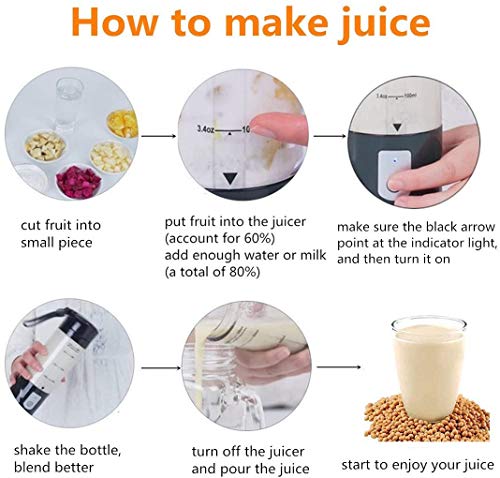 How to make juice

3.4oz 10

3.4oz 100ml

cut fruit into small piece

put fruit into the juicer (account for 60%) add enough water or milk (a total of 80%)

make sure the black arrow point at the indicator light, and then turn it on

shake the bottle, blend better

turn off the juicer and pour the juice

start to enjoy your juice