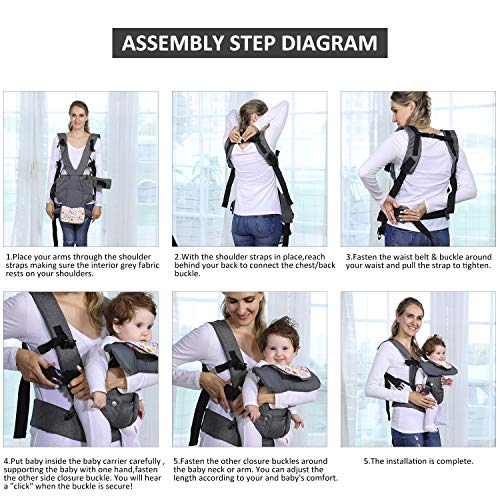 ASSEMBLY STEP DIAGRAM

1.Place your arms through the shoulder straps making sure the interior grey fabric rests on your shoulders.

2.With the shoulder straps in place,reach behind your back to connect the chest/back buckle.

3.Fasten the waist belt & buckle around your waist and pull the strap to tighten.

4.Put baby inside the baby carrier carefully , supporting the baby with one hand,fasten the other side closure buckle. You will hear a "click" when the buckle is secure!

5.Fasten the other closure buckles around the baby neck or arm. You can adjust the length according to your and baby's comfort.

5.The installation is complete.