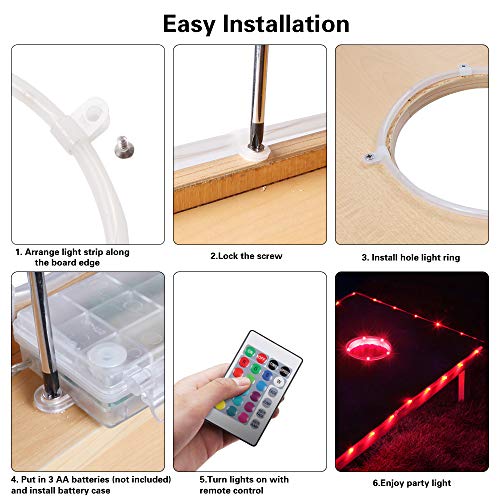 Easy Installation

1. Arrange light strip along the board edge

2.Lock the screw

3. Install hole light ring

4. Put in 3 AA batteries (not included) and install battery case

5.Turn lights on with remote control

6.Enjoy party light