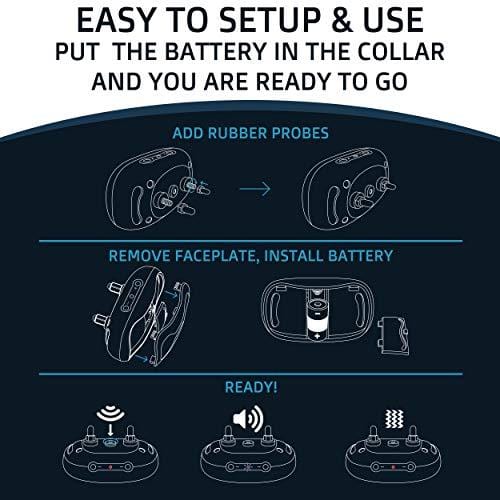 EASY TO SETUP & USE
PUT THE BATTERY IN THE COLLAR AND YOU ARE READY TO GO

ADD RUBBER PROBES

REMOVE FACEPLATE, INSTALL BATTERY

READY!