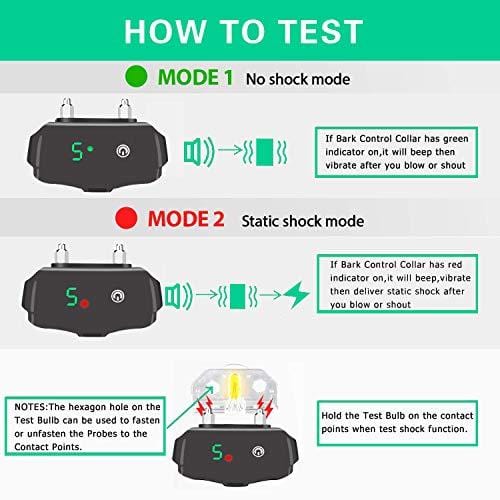 HOW TO TEST

MODE 1 No shock mode

5

If Bark Control Collar has green indicator on,it will beep then vibrate after you blow or shout

MODE 2 Static shock mode

5

If Bark Control Collar has red indicator on,it will beep,vibrate then deliver static shock after you blow or shout

NOTES:The hexagon hole on the Test Bulb can be used to fasten or unfasten the Probes to the Contact Points.

5

Hold the Test Bulb on the contact points when test shock function.