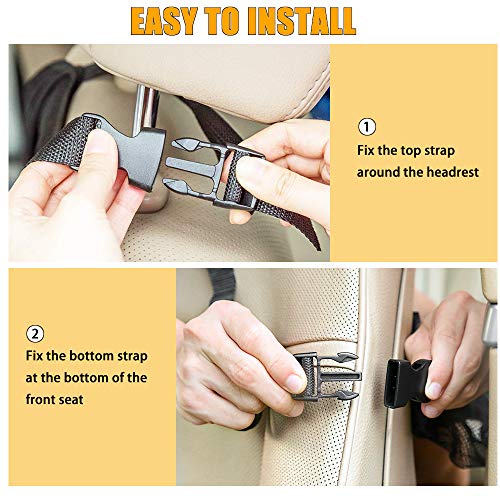 EASY TO INSTALL

①
Fix the top strap around the headrest

②
Fix the bottom strap at the bottom of the front seat