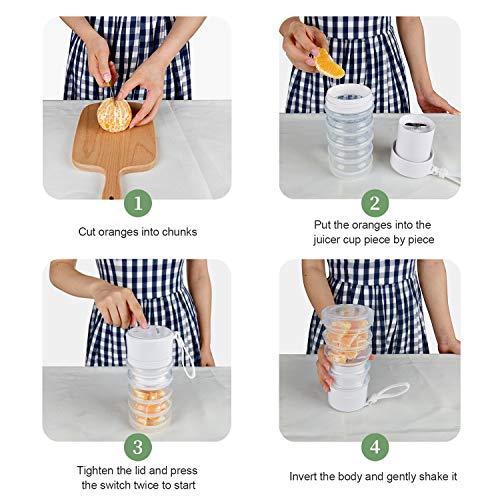 1

Cut oranges into chunks

2

Put the oranges into the juicer cup piece by piece

3

Tighten the lid and press the switch twice to start

4

Invert the body and gently shake it