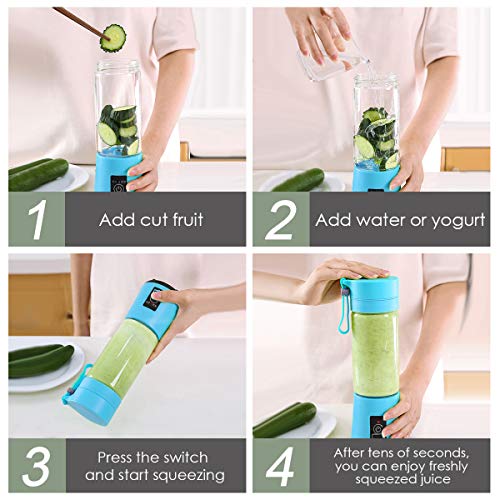 1 Add cut fruit

2 Add water or yogurt

3 Press the switch and start squeezing

4 After tens of seconds, you can enjoy freshly squeezed juice