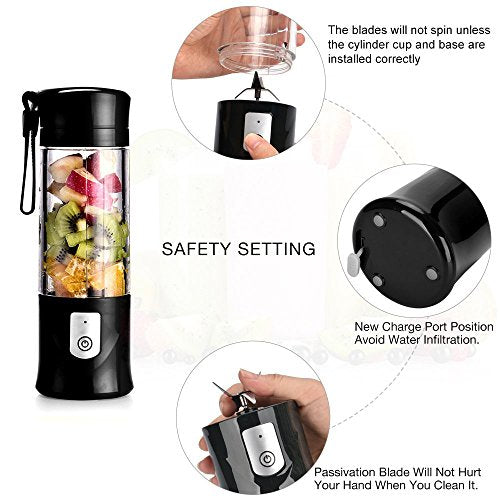 The blades will not spin unless the cylinder cup and base are installed correctly

SAFETY SETTING

New Charge Port Position Avoid Water Infiltration.

Passivation Blade Will Not Hurt Your Hand When You Clean It.