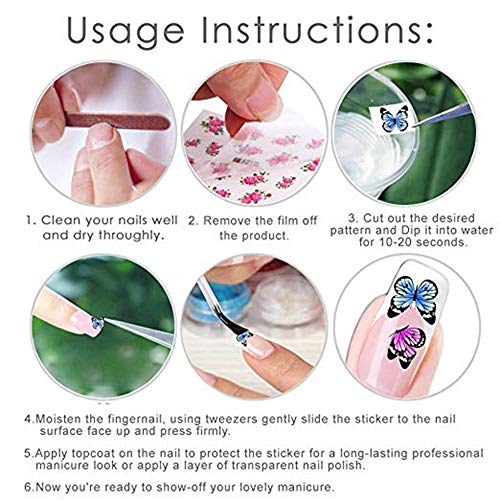 Usage Instructions:

1. Clean your nails well and dry throughly.

2. Remove the film off the product.

3. Cut out the desired pattern and Dip it into water for 10-20 seconds.

4.Moisten the fingernail, using tweezers gently slide the sticker to the nail surface face up and press firmly.

5.Apply topcoat on the nail to protect the sticker for a long-lasting professional manicure look or apply a layer of transparent nail polish.

6.Now you're ready to show-off your lovely manicure.