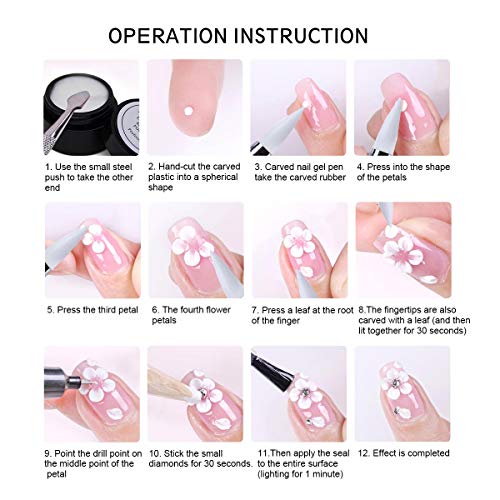 OPERATION INSTRUCTION

1. Use the small steel push to take the other end

2. Hand-cut the carved plastic into a spherical shape

3. Carved nail gel pen take the carved rubber

4. Press into the shape of the petals

5. Press the third petal

6. The fourth flower petals

7. Press a leaf at the root of the finger

8.The fingertips are also carved with a leaf (and then lit together for 30 seconds)

9. Point the drill point on the middle point of the petal

10. Stick the small diamonds for 30 seconds.

11.Then apply the seal to the entire surface (lighting for 1 minute)

12. Effect is completed