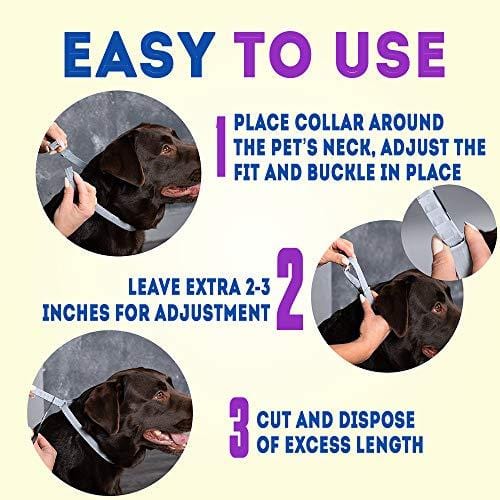 EASY TO USE

1 PLACE COLLAR AROUND THE PET'S NECK, ADJUST THE FIT AND BUCKLE IN PLACE

LEAVE EXTRA 2-3 INCHES FOR ADJUSTMENT 2

3 CUT AND DISPOSE OF EXCESS LENGTH