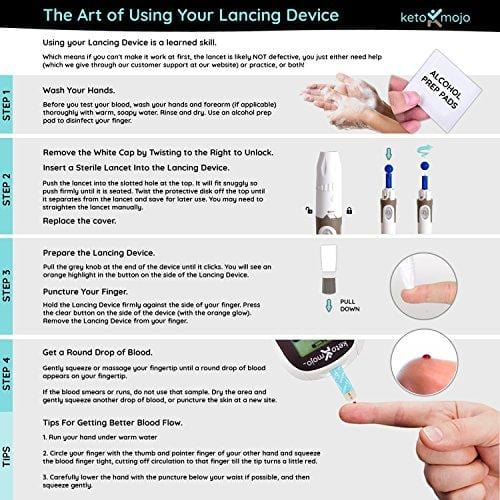 The Art of Using Your Lancing Device

keto mojo

Using your Lancing Device is a learned skill.

Which means if you can't make it work at first, the lancet is likely NOT defective, you just either need help (which we give through our customer support at our website) or practice, or both!

STEP 1

Wash Your Hands.

Before you test your blood, wash your hands and forearm (if applicable) thoroughly with warm, soapy water. Rinse and dry. Use an alcohol prep pad to disinfect your finger.

ALCOHOL PREP PADS

STEP 2

Remove the White Cap by Twisting to the Right to Unlock.

Insert a Sterile Lancet Into the Lancing Device.

Push the lancet into the slotted hole at the top. It will fit snuggly so push firmly until it is seated. Twist the protective disk off the top until it separates from the lancet and save for later use. You may need to straighten the lancet manually.

Replace the cover.

STEP 3

Prepare the Lancing Device.

Pull the grey knob at the end of the device until it clicks. You will see an orange highlight in the button on the side of the Lancing Device.

Puncture Your Finger.

Hold the Lancing Device firmly against the side of your finger. Press the clear button on the side of the device (with the orange glow). Remove the Lancing Device from your finger.

PULL DOWN

STEP 4

Get a Round Drop of Blood.

Gently squeeze or massage your fingertip until a round drop of blood appears on your fingertip.

If the blood smears or runs, do not use that sample. Dry the area and gently squeeze another drop of blood, or puncture the skin at a new site.

keto mojo

TIPS

Tips For Getting Better Blood Flow.

1. Run your hand under warm water

2. Circle your finger with the thumb and pointer finger of your other hand and squeeze the blood finger tight, cutting off circulation to that finger till the tip turns a little red.

3. Carefully lower the hand with the puncture below your waist if possible, and then squeeze gently.