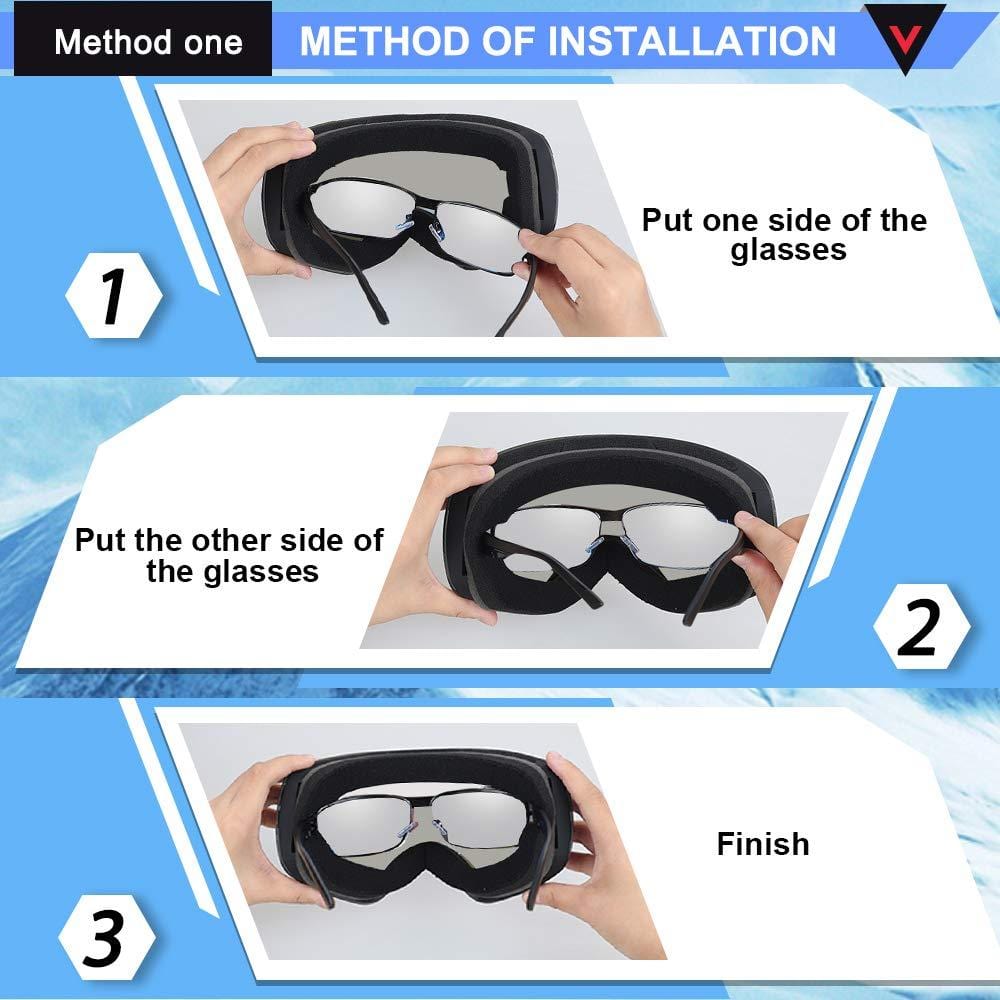 Method one

METHOD OF INSTALLATION

1

Put one side of the glasses

Put the other side of the glasses

2

3

Finish