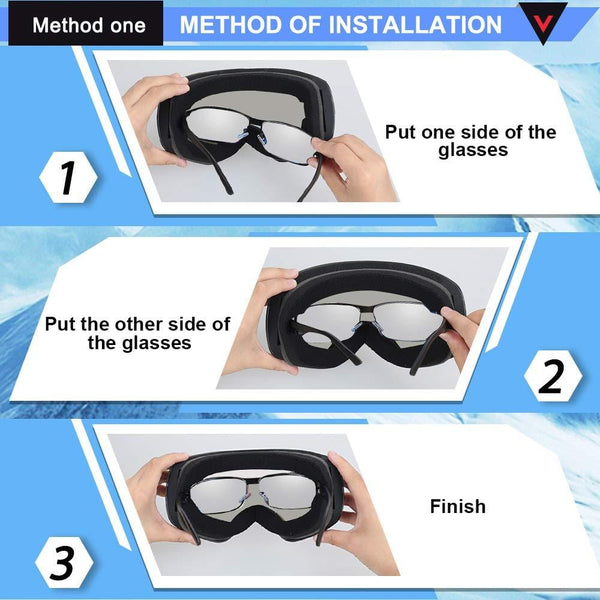 Method one METHOD OF INSTALLATION

1

Put one side of the glasses

Put the other side of the glasses

2

3

Finish