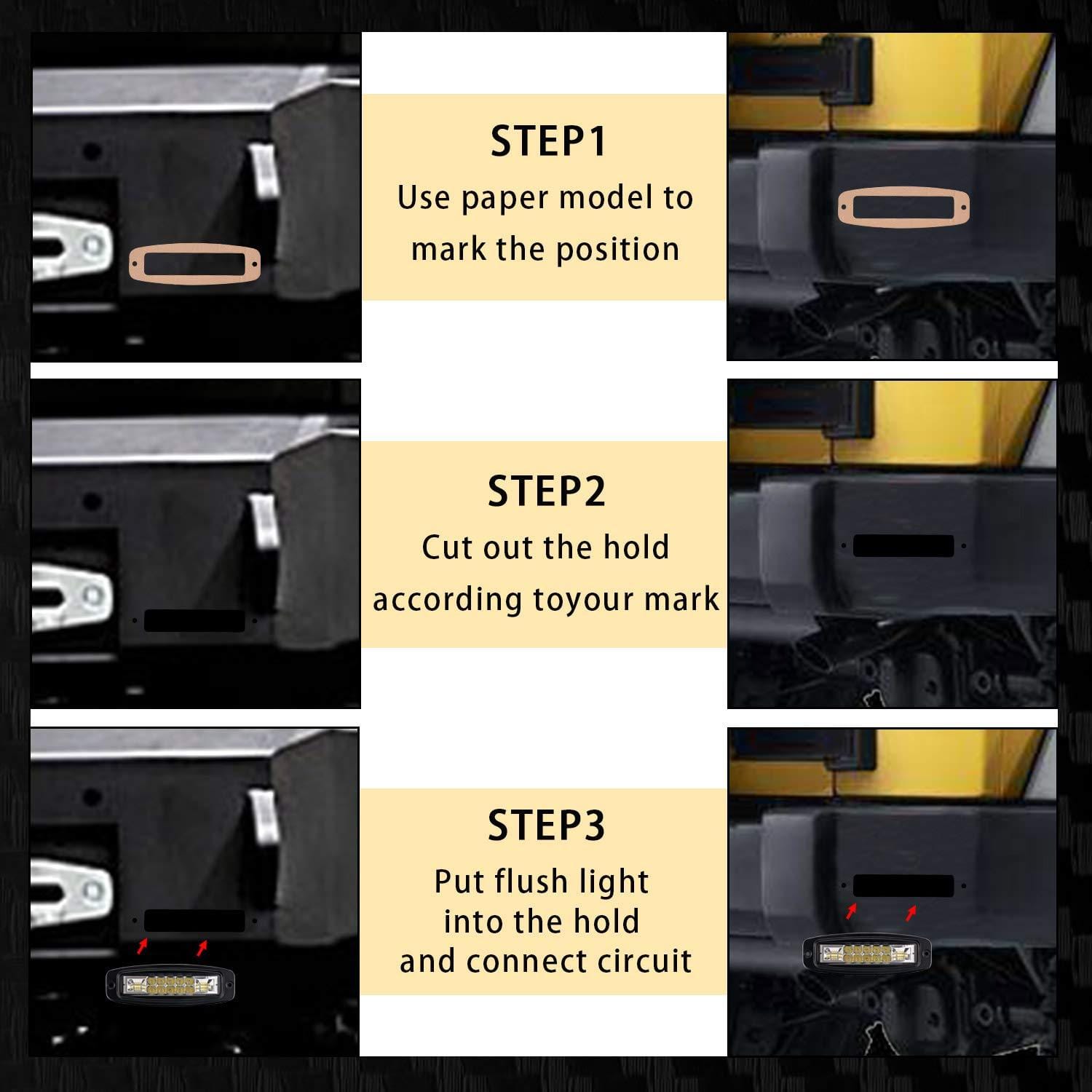 STEP1
Use paper model to mark the position

STEP2
Cut out the hold according toyour mark

STEP3
Put flush light into the hold and connect circuit