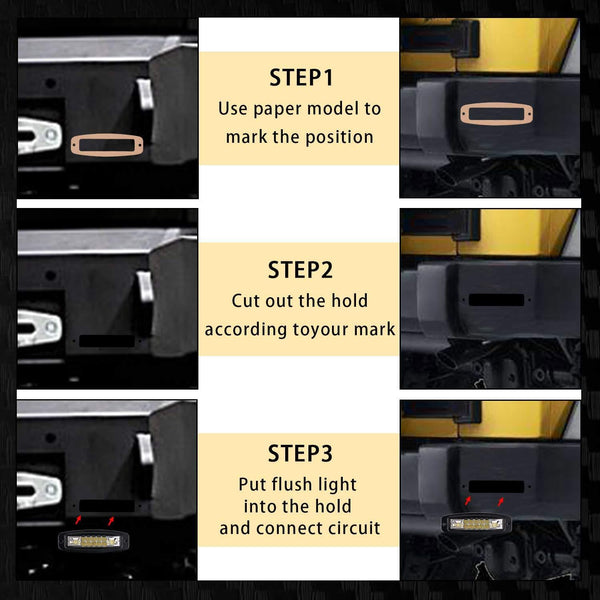 STEP1
Use paper model to mark the position

STEP2
Cut out the hold according toyour mark

STEP3
Put flush light into the hold and connect circuit