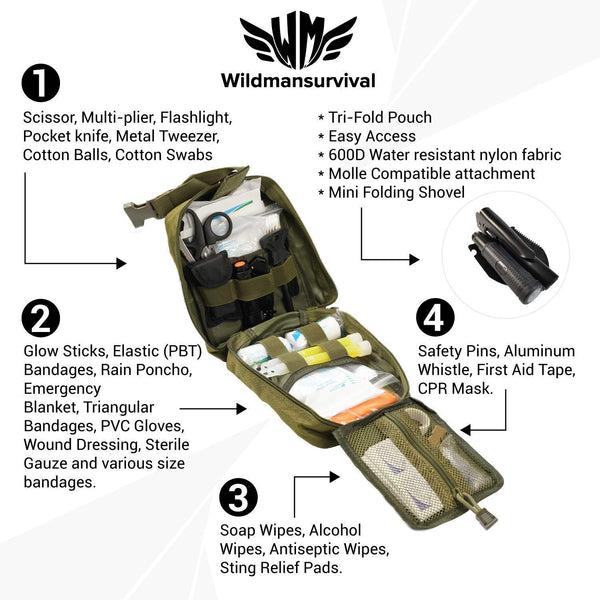 WM

Wildmansurvival

1

Scissor, Multi-plier, Flashlight, Pocket knife, Metal Tweezer, Cotton Balls, Cotton Swabs

* Tri-Fold Pouch
* Easy Access
* 600D Water resistant nylon fabric
* Molle Compatible attachment
* Mini Folding Shovel

2

Glow Sticks, Elastic (PBT) Bandages, Rain Poncho, Emergency Blanket, Triangular Bandages, PVC Gloves, Wound Dressing, Sterile Gauze and various size bandages.

4

Safety Pins, Aluminum Whistle, First Aid Tape, CPR Mask.

3

Soap Wipes, Alcohol Wipes, Antiseptic Wipes, Sting Relief Pads.