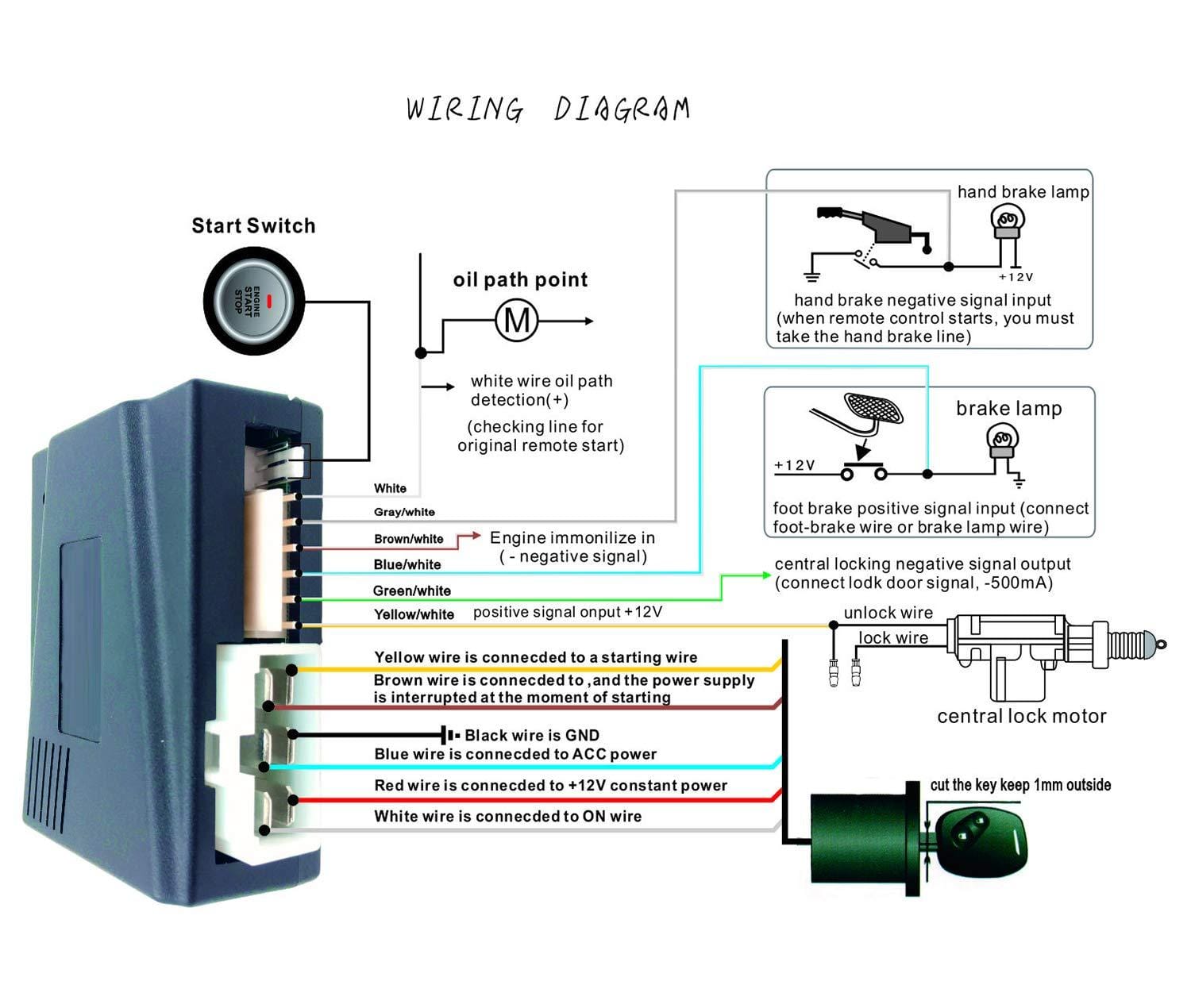 WIRING DIAGRAM

Start Switch

ENGINE START STOP

oil path point

M

white wire oil path detection(+)

(checking line for original remote start)

hand brake lamp

+12V

hand brake negative signal input (when remote control starts, you must take the hand brake line)

brake lamp

+12V

foot brake positive signal input (connect foot-brake wire or brake lamp wire)

White

Gray/white

Brown/white

Engine immonilize in ( - negative signal)

Blue/white

Green/white

central locking negative signal output (connect lodk door signal, -500mA)

Yellow/white

positive signal onput +12V

unlock wire

lock wire

central lock motor

Yellow wire is connecded to a starting wire

Brown wire is connecded to ,and the power supply is interrupted at the moment of starting

Black wire is GND

Blue wire is connecded to ACC power

Red wire is connecded to +12V constant power

White wire is connecded to ON wire

cut the key keep 1mm outside