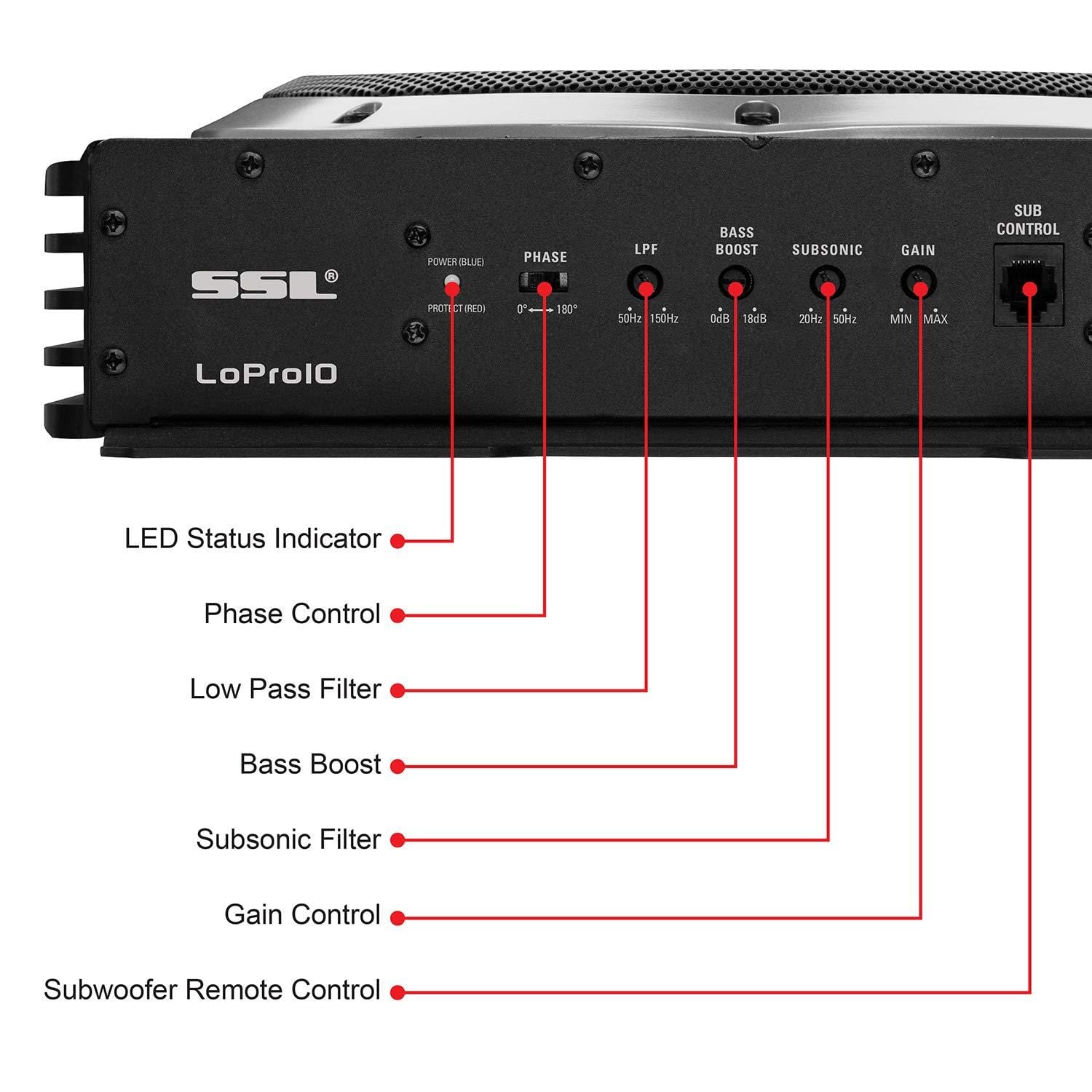 SSL®

LoPro10

POWER (BLUE)

PROTECT (RED)

PHASE

0° ⟷ 180°

LPF

50Hz 150Hz

BASS BOOST

0dB 18dB

SUBSONIC

20Hz 50Hz

GAIN

MIN MAX

SUB CONTROL

LED Status Indicator

Phase Control

Low Pass Filter

Bass Boost

Subsonic Filter

Gain Control

Subwoofer Remote Control