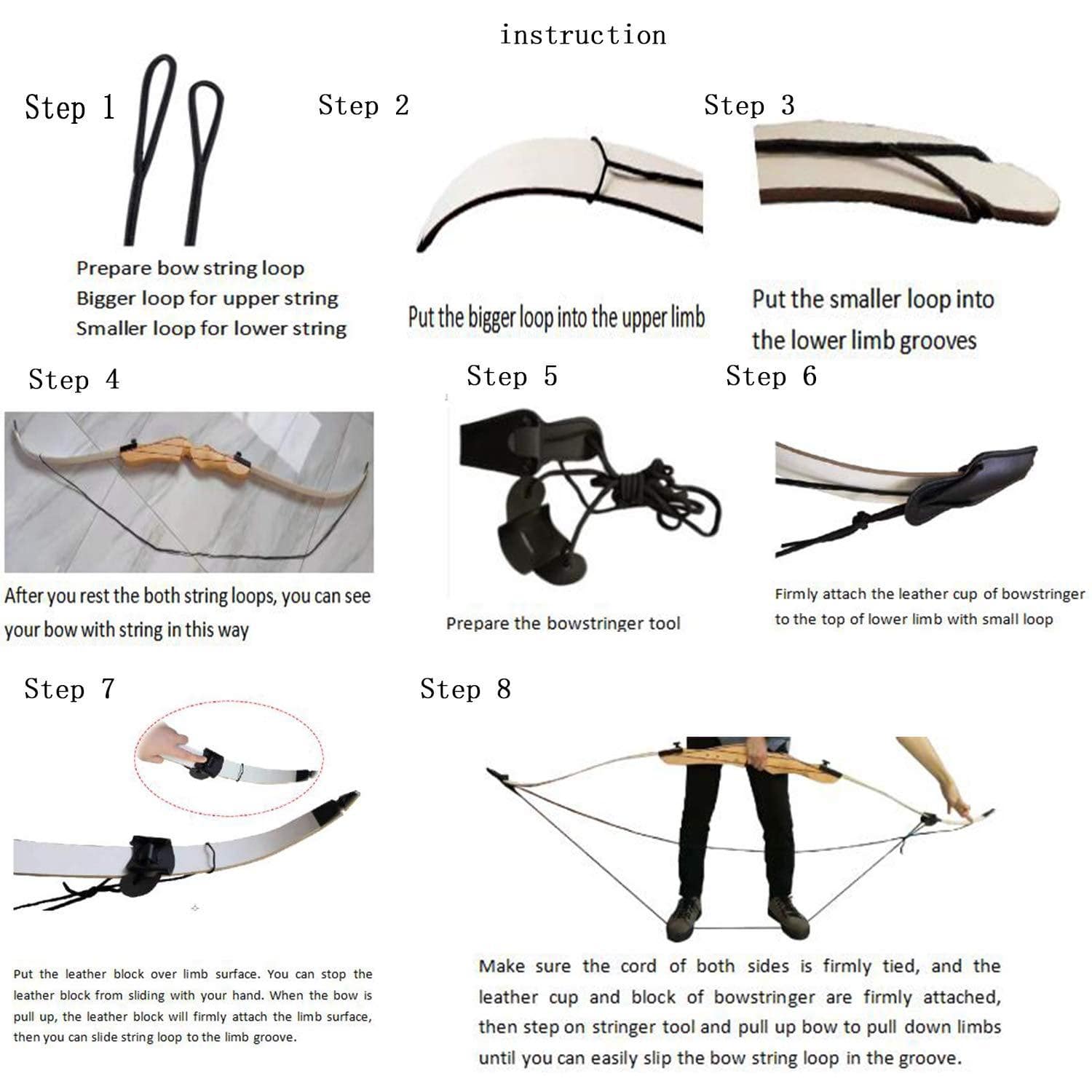 instruction

Step 1

Prepare bow string loop
Bigger loop for upper string
Smaller loop for lower string

Step 2

Put the bigger loop into the upper limb

Step 3

Put the smaller loop into the lower limb grooves

Step 4

After you rest the both string loops, you can see your bow with string in this way

Step 5

Prepare the bowstringer tool

Step 6

Firmly attach the leather cup of bowstringer to the top of lower limb with small loop

Step 7

Put the leather block over limb surface. You can stop the leather block from sliding with your hand. When the bow is pull up, the leather block will firmly attach the limb surface, then you can slide string loop to the limb groove.

Step 8

Make sure the cord of both sides is firmly tied, and the leather cup and block of bowstringer are firmly attached, then step on stringer tool and pull up bow to pull down limbs until you can easily slip the bow string loop in the groove.