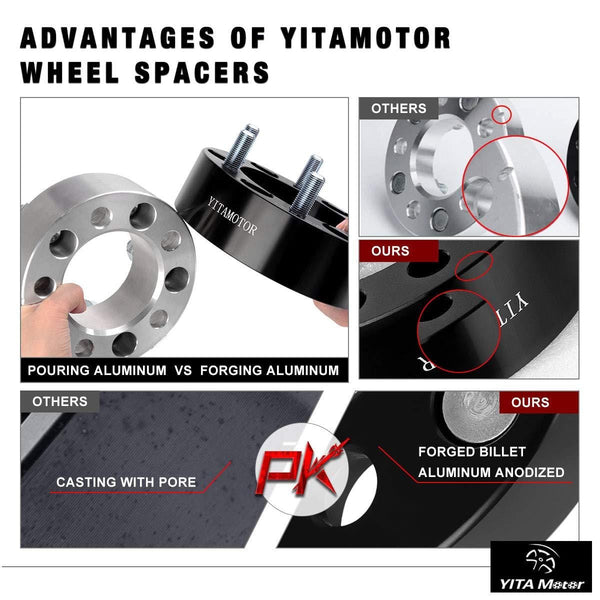 ADVANTAGES OF YITAMOTOR WHEEL SPACERS

YITAMOTOR

POURING ALUMINUM VS FORGING ALUMINUM

OTHERS

OURS

YIT

R

OTHERS

CASTING WITH PORE

PK

OURS

FORGED BILLET ALUMINUM ANODIZED

YITA Motor