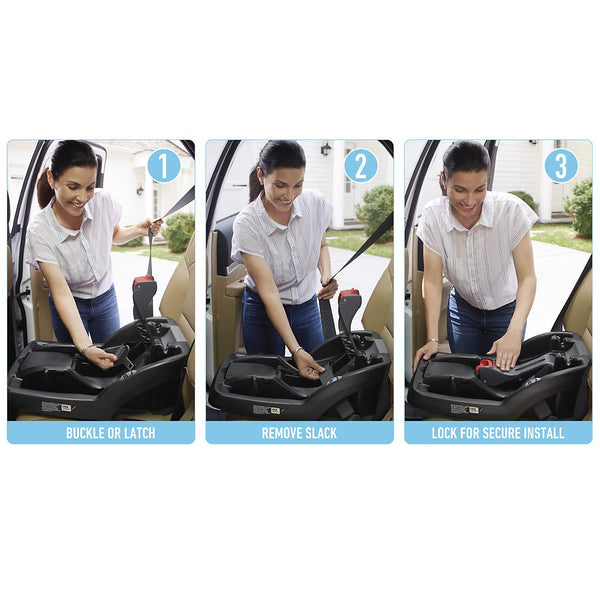 1

BUCKLE OR LATCH

2

REMOVE SLACK

3

LOCK FOR SECURE INSTALL