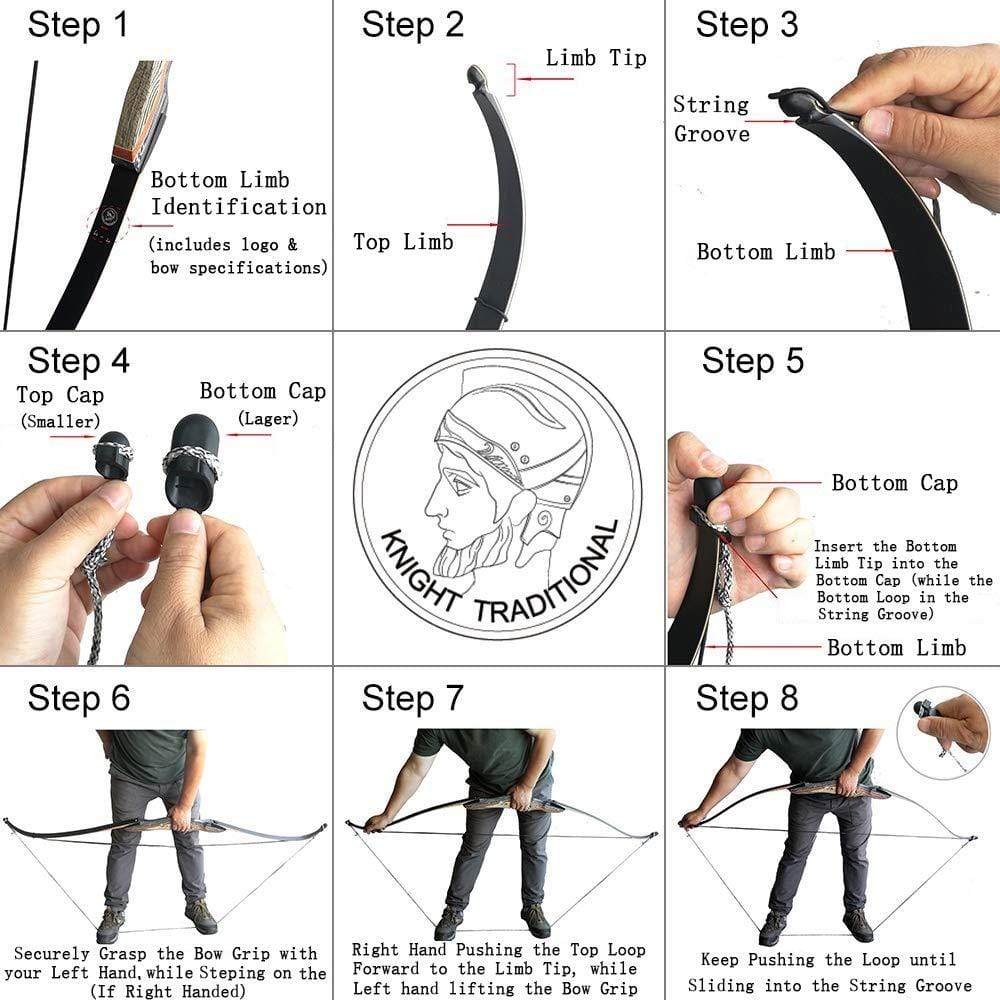 Step 1

Bottom Limb Identification

(includes logo & bow specifications)

Step 2

Limb Tip

Top Limb

Step 3

String Groove

Bottom Limb

Step 4

Top Cap (Smaller)

Bottom Cap (Lager)

KNIGHT TRADITIONAL

Step 5

Bottom Cap

Insert the Bottom Limb Tip into the Bottom Cap (while the Bottom Loop in the String Groove)

Bottom Limb

Step 6

Securely Grasp the Bow Grip with your Left Hand, while Steping on the (If Right Handed)

Step 7

Right Hand Pushing the Top Loop Forward to the Limb Tip, while Left hand lifting the Bow Grip

Step 8

Keep Pushing the Loop until Sliding into the String Groove