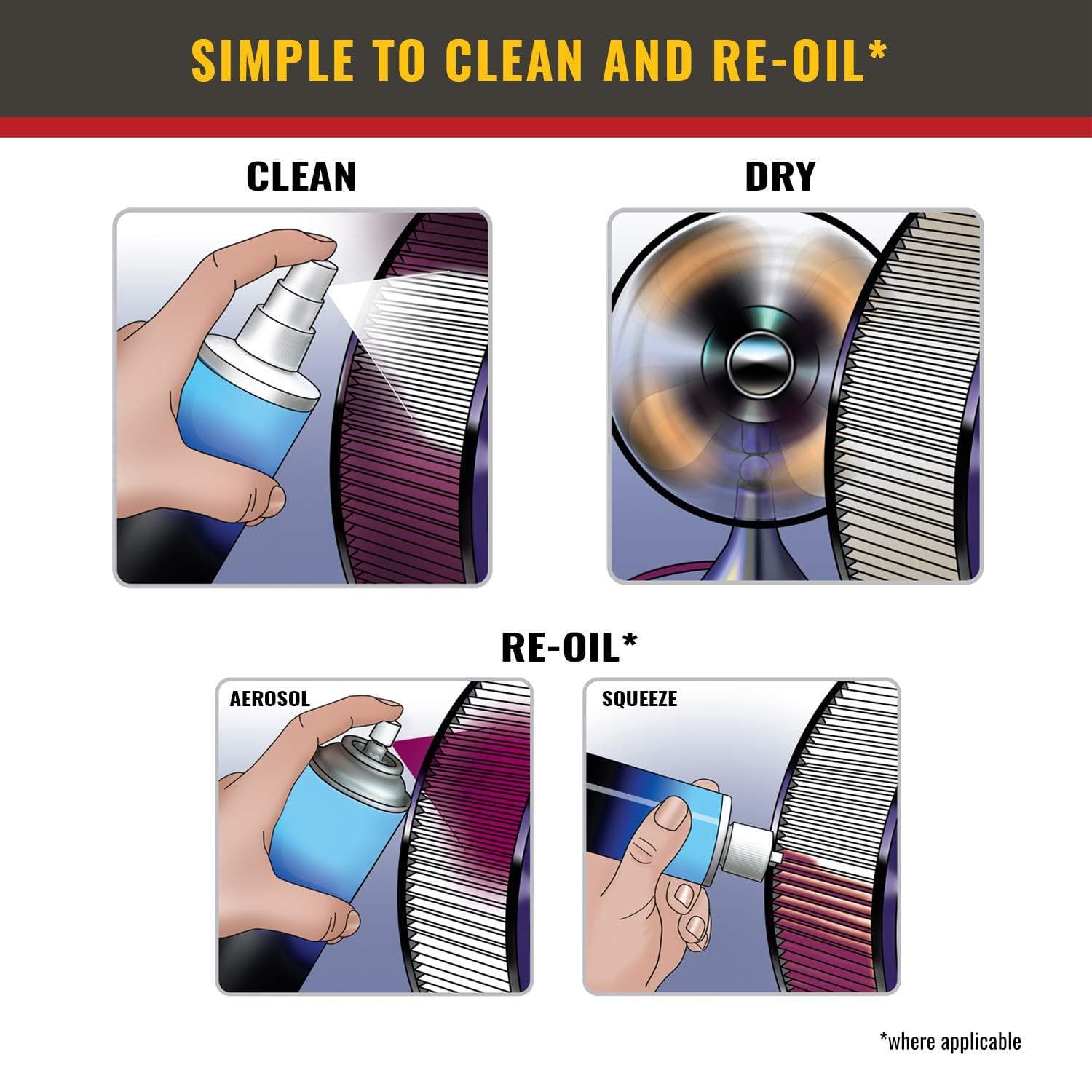 SIMPLE TO CLEAN AND RE-OIL*

CLEAN

DRY

RE-OIL*

AEROSOL

SQUEEZE

*where applicable