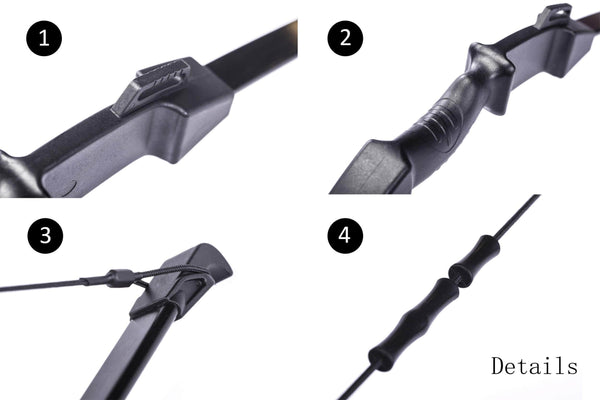 1

2

3

4

Details