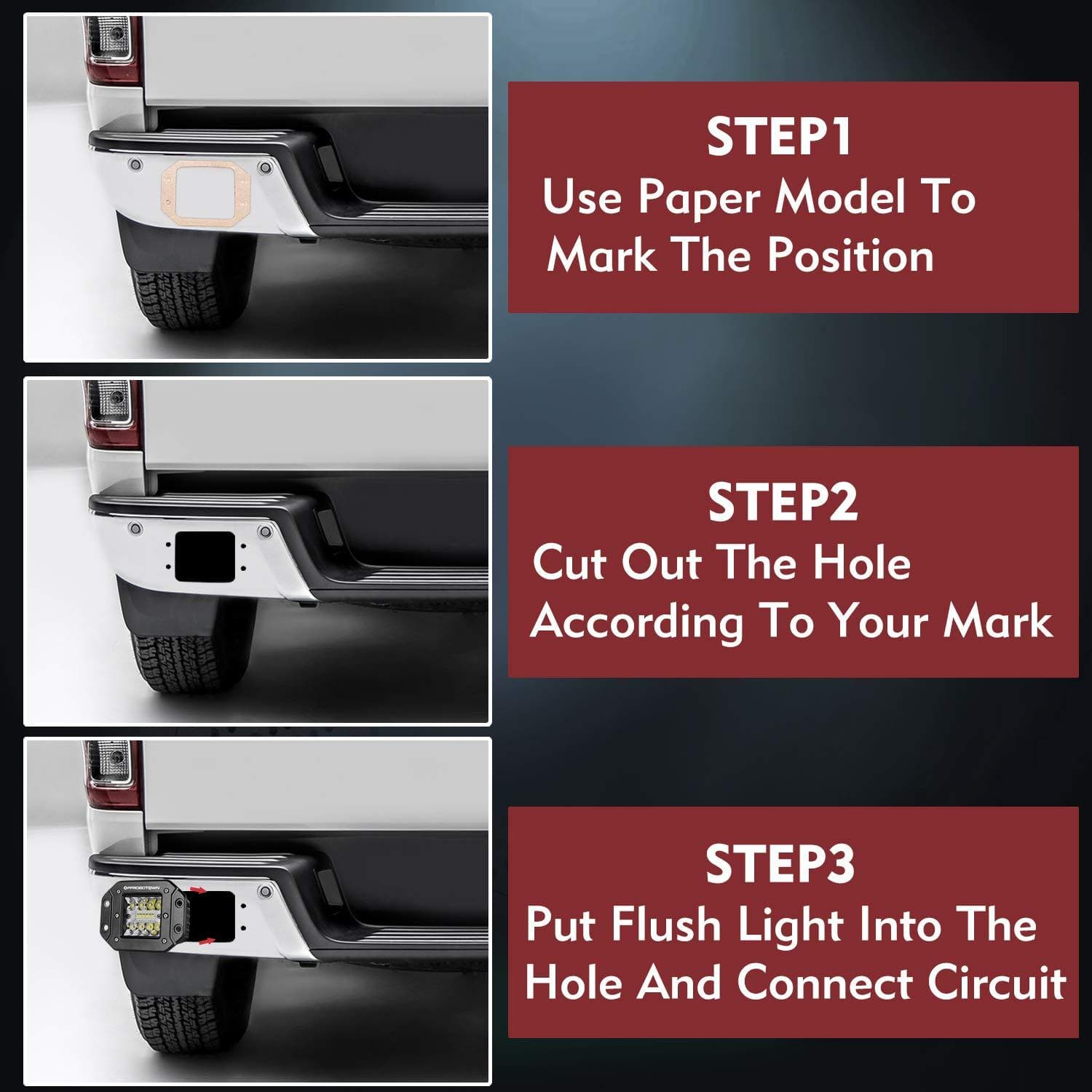 STEP1
Use Paper Model To Mark The Position

STEP2
Cut Out The Hole According To Your Mark

OFFROADTOWN

STEP3
Put Flush Light Into The Hole And Connect Circuit