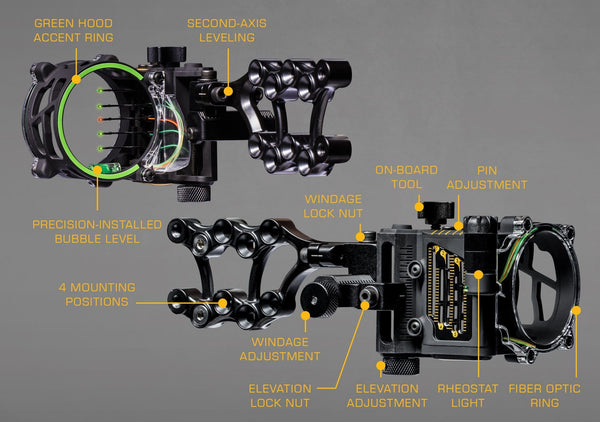 GREEN HOOD ACCENT RING

SECOND-AXIS LEVELING

PRECISION-INSTALLED BUBBLE LEVEL

ON-BOARD TOOL

PIN ADJUSTMENT

WINDAGE LOCK NUT

4 MOUNTING POSITIONS

WINDAGE ADJUSTMENT

ELEVATION LOCK NUT

ELEVATION ADJUSTMENT

RHEOSTAT LIGHT

FIBER OPTIC RING