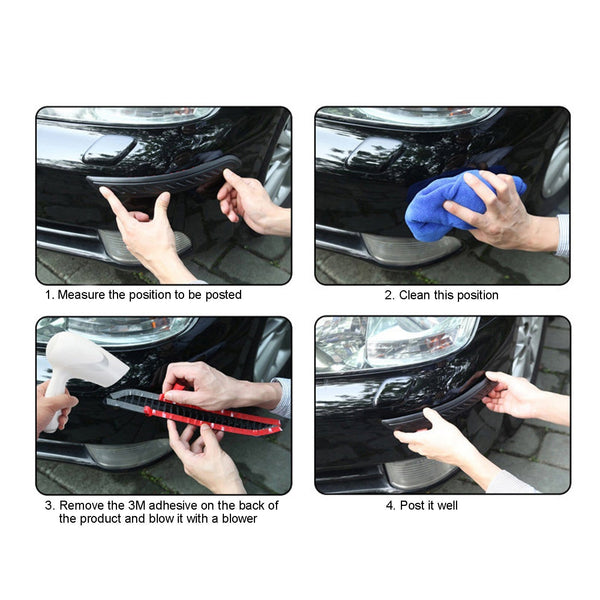 1. Measure the position to be posted

2. Clean this position

3. Remove the 3M adhesive on the back of the product and blow it with a blower

4. Post it well