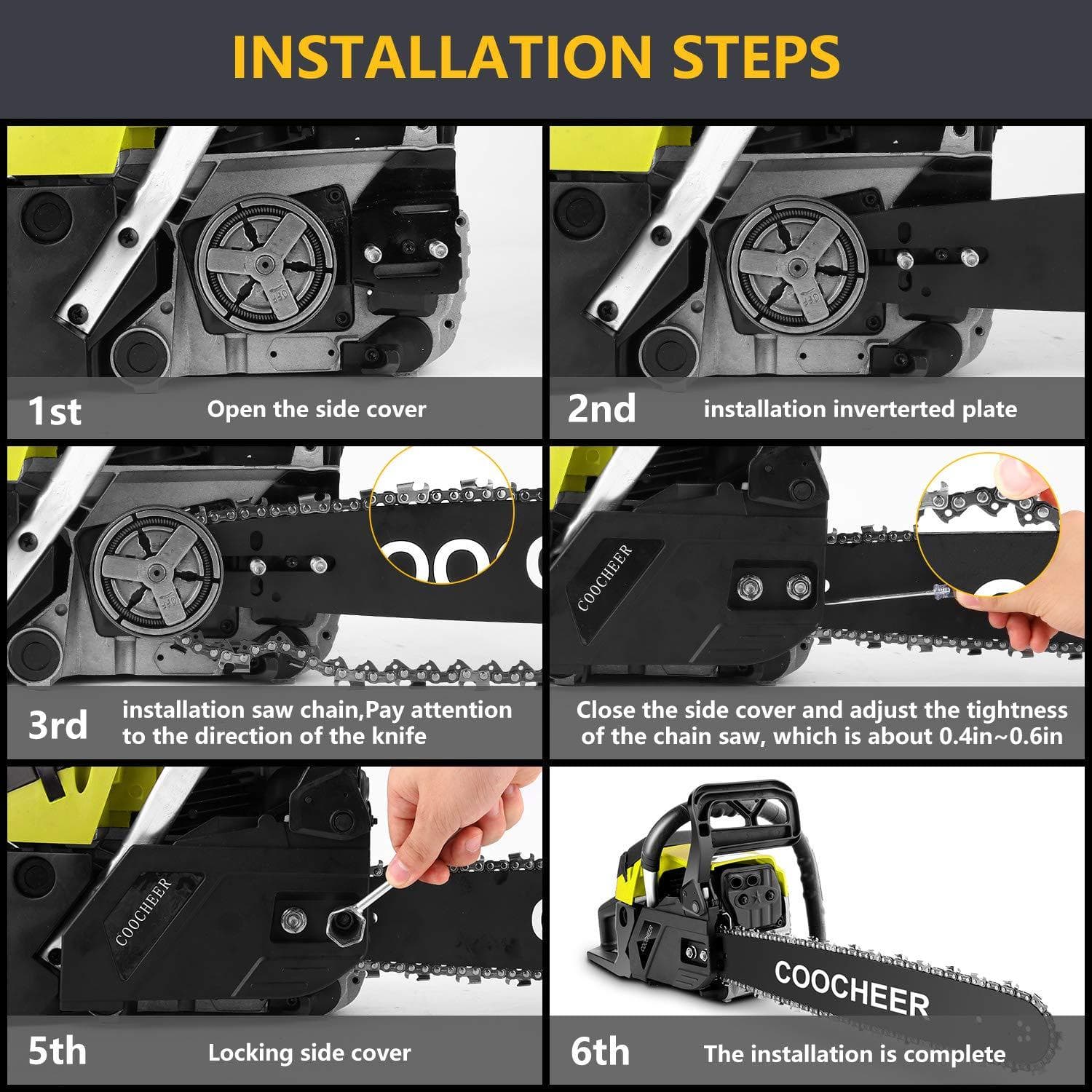 INSTALLATION STEPS

OFF

1st Open the side cover

OFF

2nd installation inverterted plate

OFF

3rd installation saw chain,Pay attention to the direction of the knife

COOCHEER

Close the side cover and adjust the tightness of the chain saw, which is about 0.4in~0.6in

COOCHEER

5th Locking side cover

COOCHEER

COOCHEER

6th The installation is complete