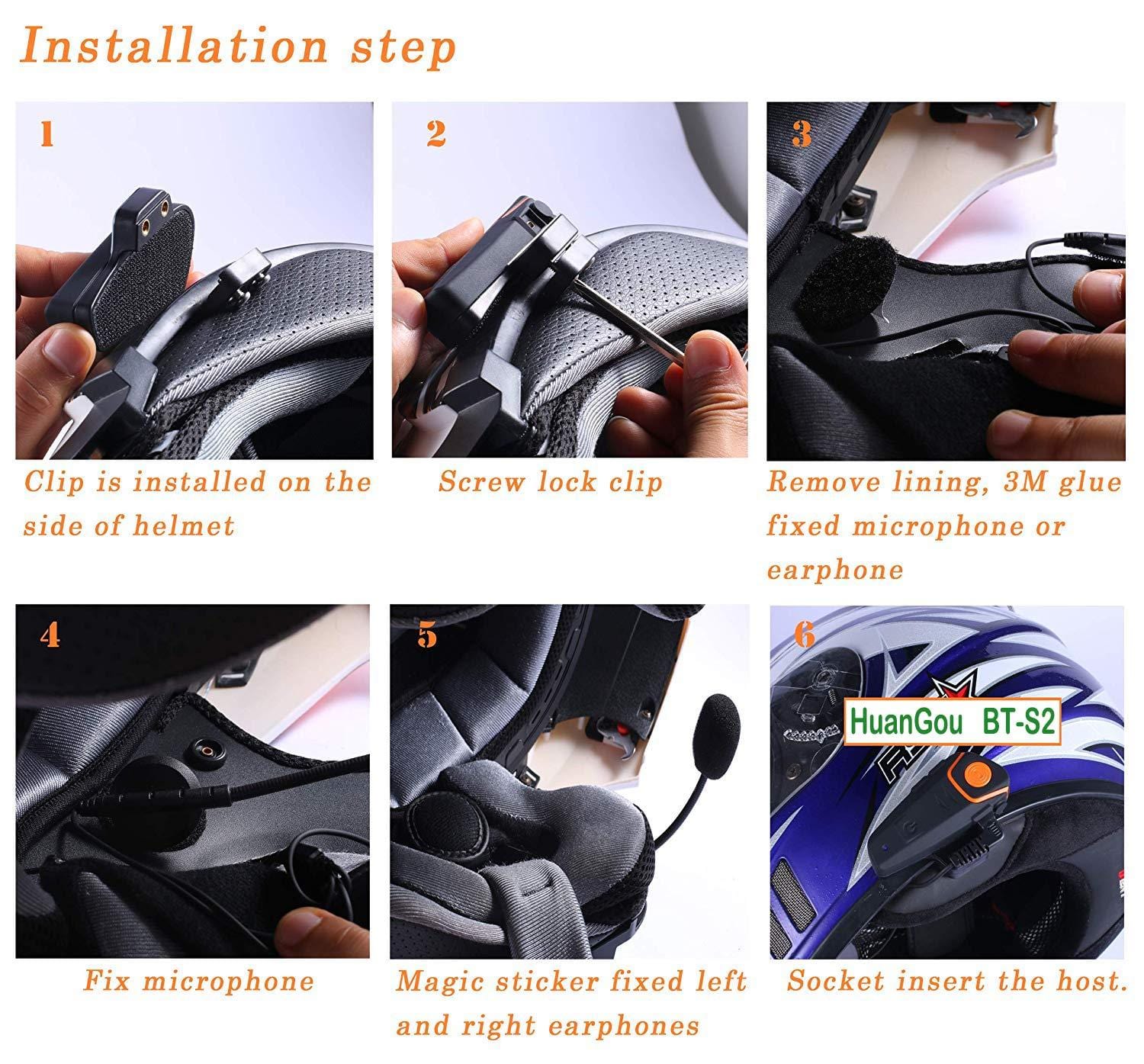 Installation step

1

Clip is installed on the side of helmet

2

Screw lock clip

3

Remove lining, 3M glue fixed microphone or earphone

4

Fix microphone

5

Magic sticker fixed left and right earphones

6

HuanGou BT-S2

Socket insert the host.