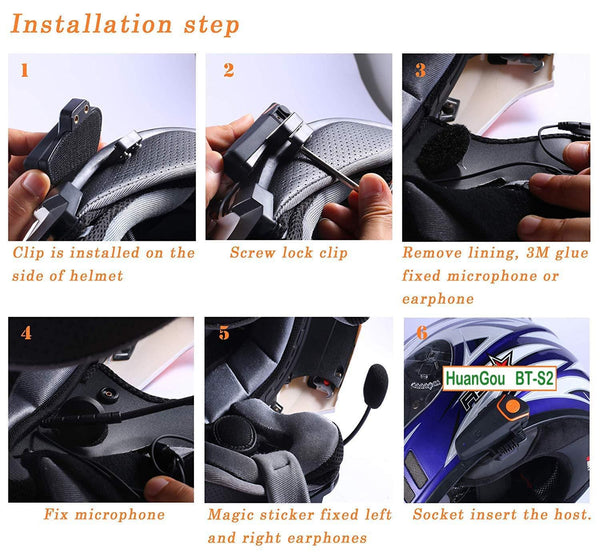 Installation step

1

Clip is installed on the side of helmet

2

Screw lock clip

3

Remove lining, 3M glue fixed microphone or earphone

4

Fix microphone

5

Magic sticker fixed left and right earphones

6

HuanGou BT-S2

Socket insert the host.