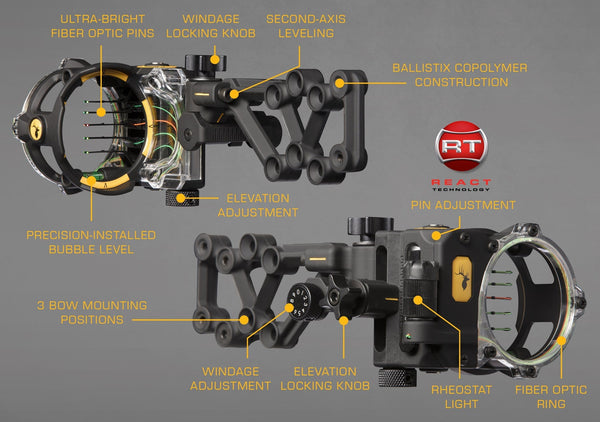 ULTRA-BRIGHT FIBER OPTIC PINS

WINDAGE LOCKING KNOB

SECOND-AXIS LEVELING

BALLISTIX COPOLYMER CONSTRUCTION

RT

REACT TECHNOLOGY

ELEVATION ADJUSTMENT

PRECISION-INSTALLED BUBBLE LEVEL

PIN ADJUSTMENT

3 BOW MOUNTING POSITIONS

WINDAGE ADJUSTMENT

ELEVATION LOCKING KNOB

RHEOSTAT LIGHT

FIBER OPTIC RING