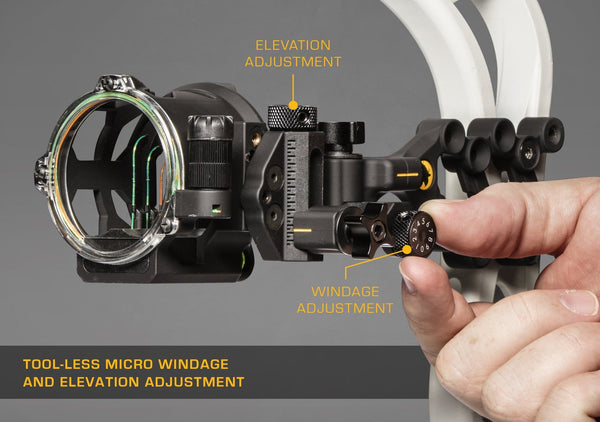 ELEVATION ADJUSTMENT

WINDAGE ADJUSTMENT

TOOL-LESS MICRO WINDAGE AND ELEVATION ADJUSTMENT