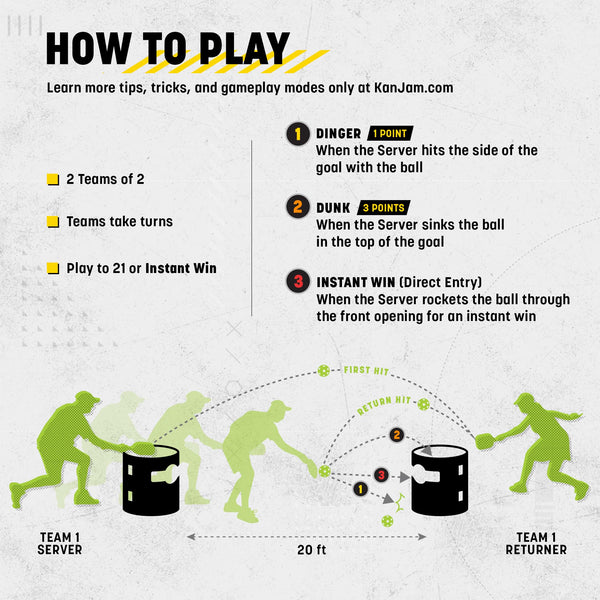 HOW TO PLAY

Learn more tips, tricks, and gameplay modes only at KanJam.com

2 Teams of 2

Teams take turns

Play to 21 or Instant Win

1 DINGER 1 POINT
When the Server hits the side of the goal with the ball

2 DUNK 3 POINTS
When the Server sinks the ball in the top of the goal

3 INSTANT WIN (Direct Entry)
When the Server rockets the ball through the front opening for an instant win

FIRST HIT

RETURN HIT

2

3

1

TEAM 1
SERVER

20 ft

TEAM 1
RETURNER